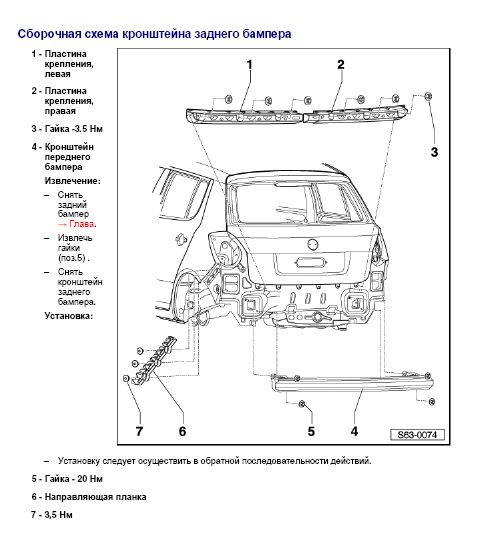 Сборочная схема кронштейна заднего бампера

1 - Пластина крепления, левая

2 - Пластина крепления, правая

3 - Гайка -3.5 Нм

4 - Кронштейн переднего бампера

Извлечение:

– Снять задний бампер → Глава.

– Извлечь гайки (поз.5) .

– Снять кронштейн заднего бампера.

Установка:

1
2
3
7
6
5
4
S63-0074

– Установку следует осуществить в обратной последовательности действий.

5 - Гайка - 20 Нм

6 - Направляющая планка

7 - 3,5 Нм