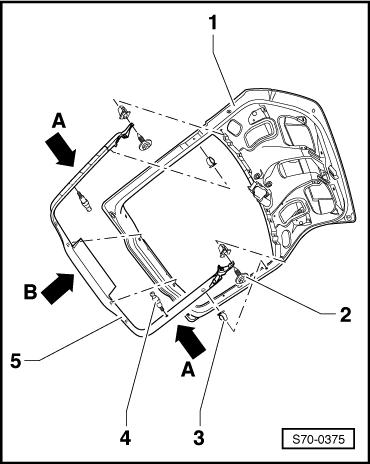 1
A
B
2
5
A
4
3
S70-0375