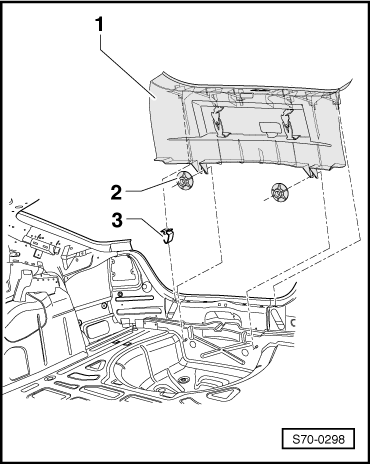 1
2
3
S70-0298